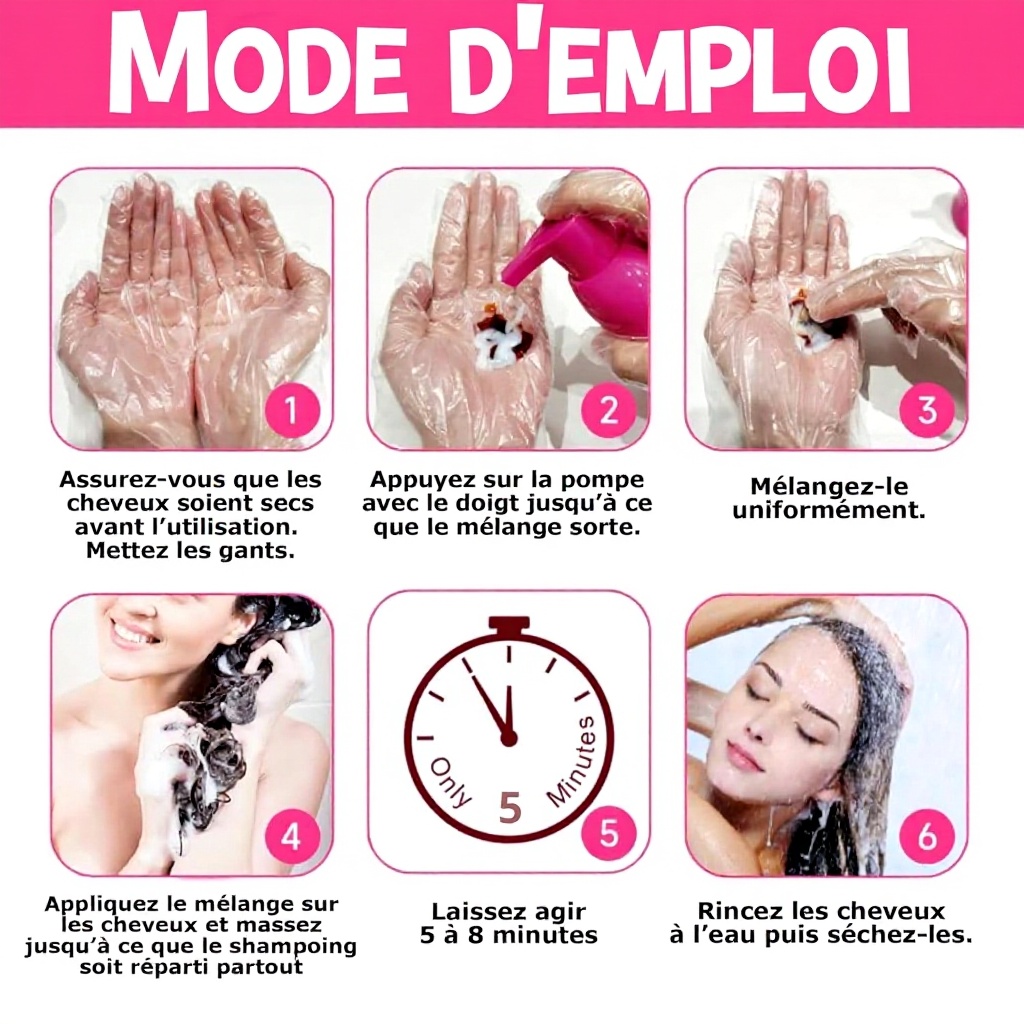 MODE D'EMPLOI

1

Assurez-vous que les cheveux soient secs avant l'utilisation. Mettez les gants.

2

Appuyez sur la pompe avec le doigt jusqu'à ce que le mélange sorte.

3

Mélangez-le uniformément.

4

Appliquez le mélange sur les cheveux et massez jusqu'à ce que le shampoing soit réparti partout

Only 5 Minutes

5

Laissez agir 5 à 8 minutes

6

Rincez les cheveux à l'eau puis séchez-les.